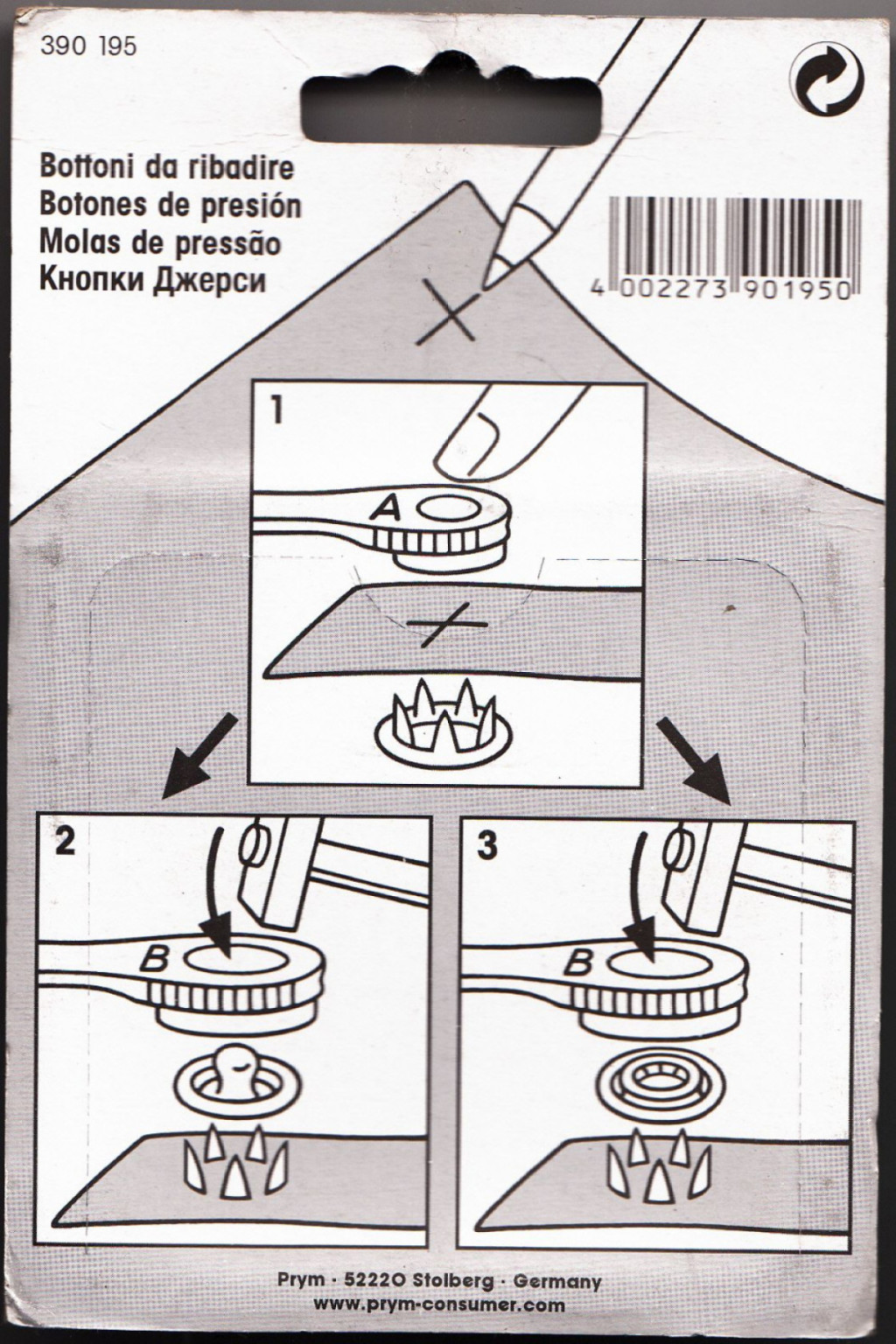 390 195

Bottoni da ribadire
Botones de presión
Molas de pressão
Кнопки Джерси

4 002273 901950

1

A

2

B

3

B

Prym · 52220 Stolberg · Germany
www.prym-consumer.com