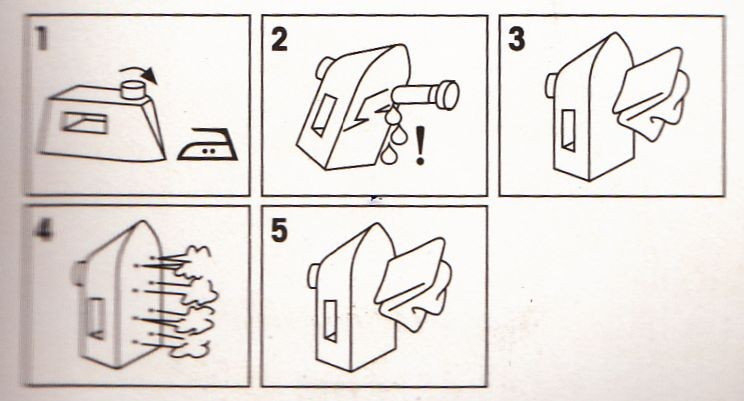 1

2

!

3

4

5