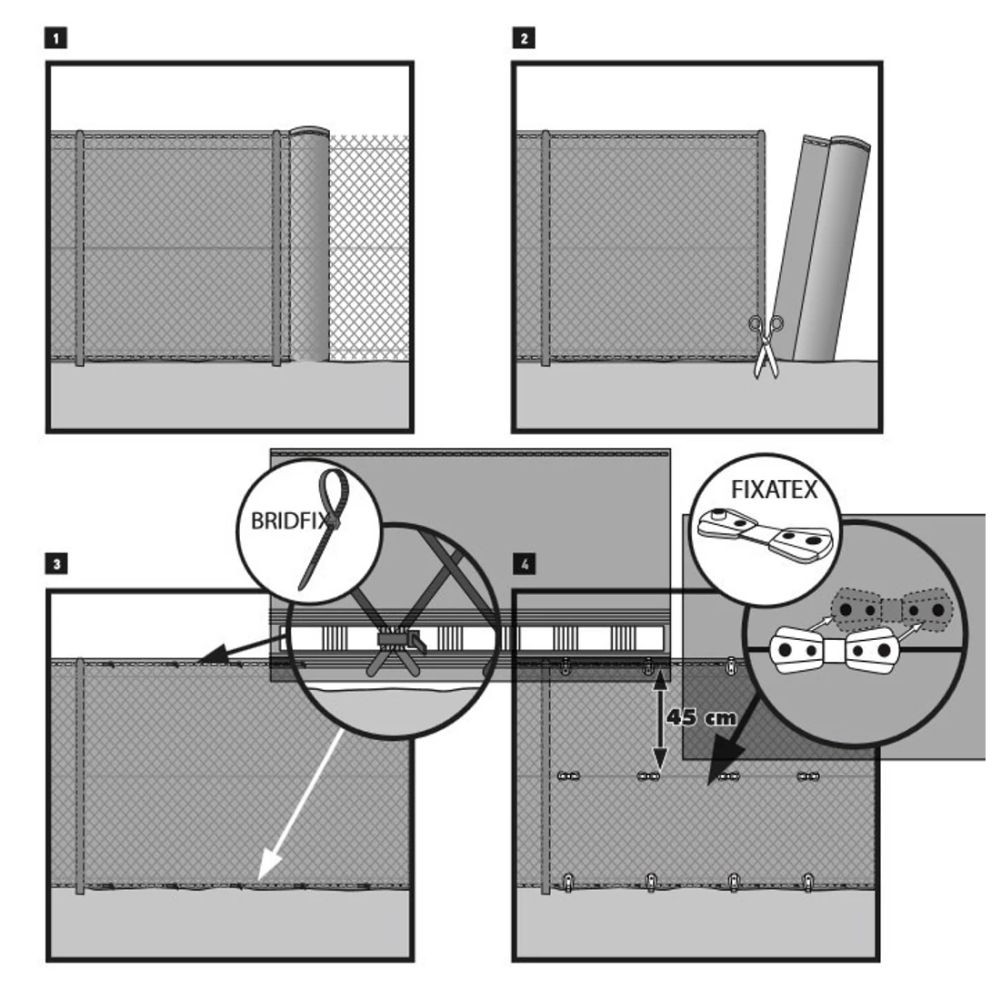 1

2

BRIDFIX

FIXATEX

3

4

45 cm